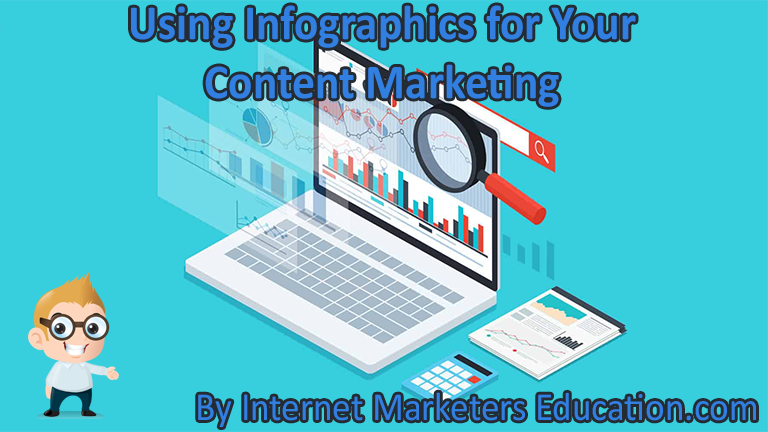 Using Infographics for Your Content Marketing

By Internet Marketers Education.com