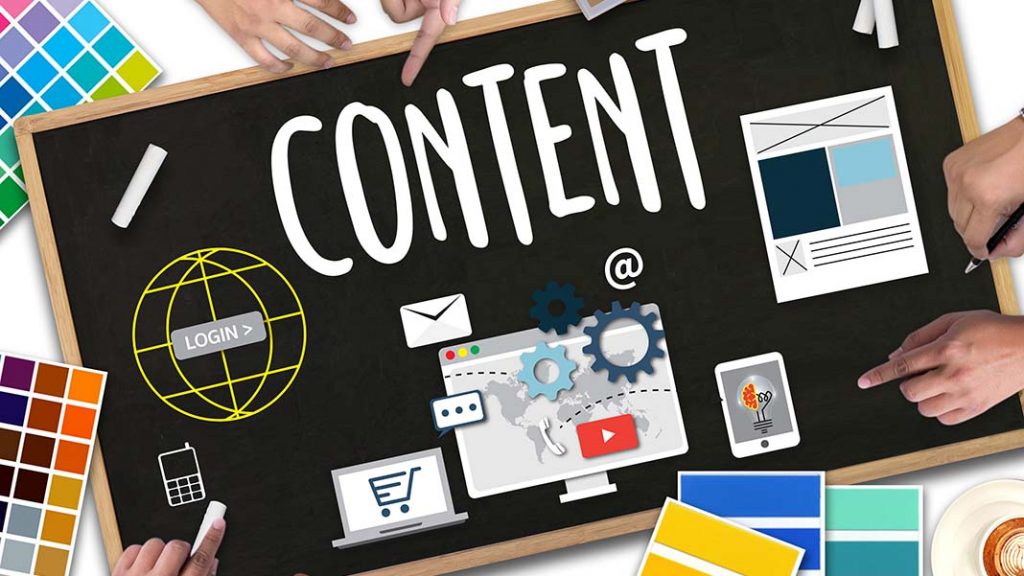 CONTENT

@

LOGIN >